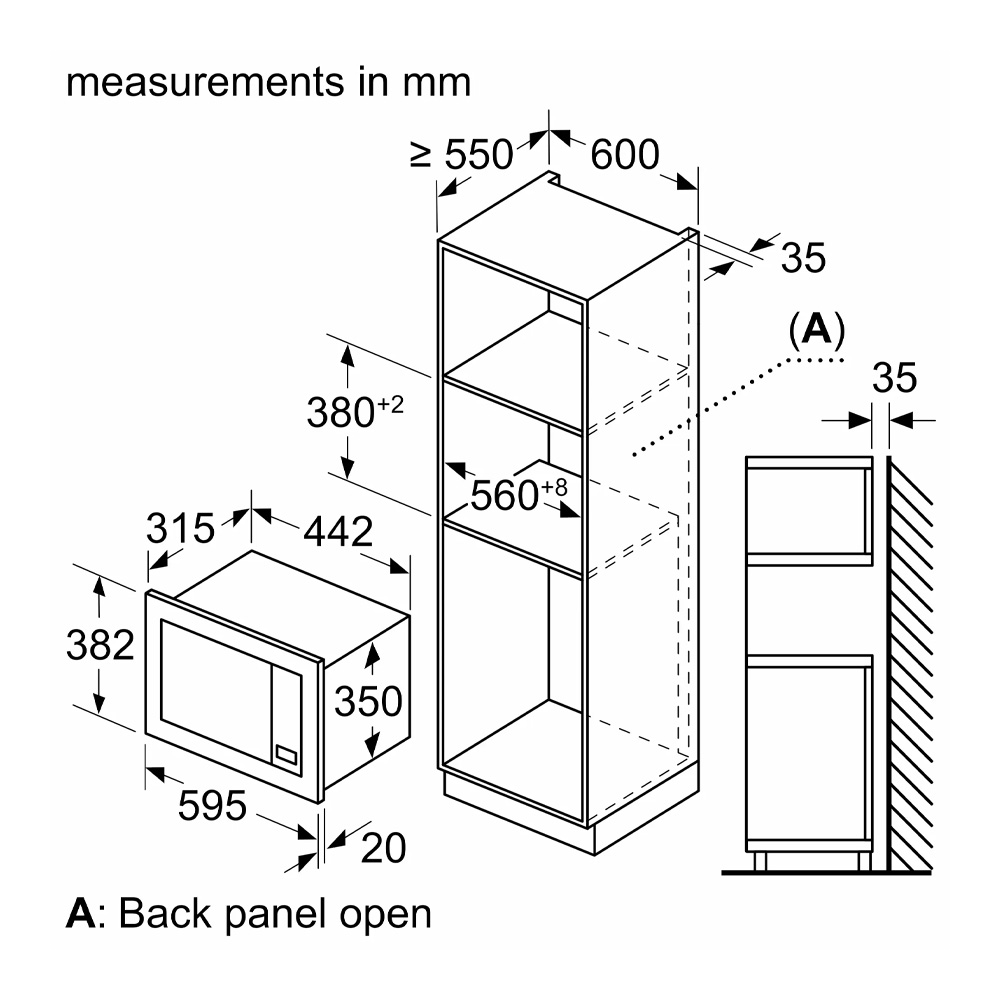 measurements in mm

$\geq 550$

600

35

(A)

35

$380^{+2}$

$560^{+8}$

315

442

382

350

595

20

A: Back panel open