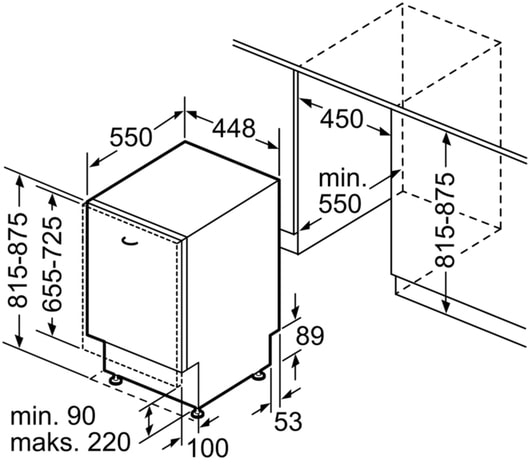 550
448
450
min.
550
815-875
815-875
655-725
89
53
min. 90
maks. 220
100