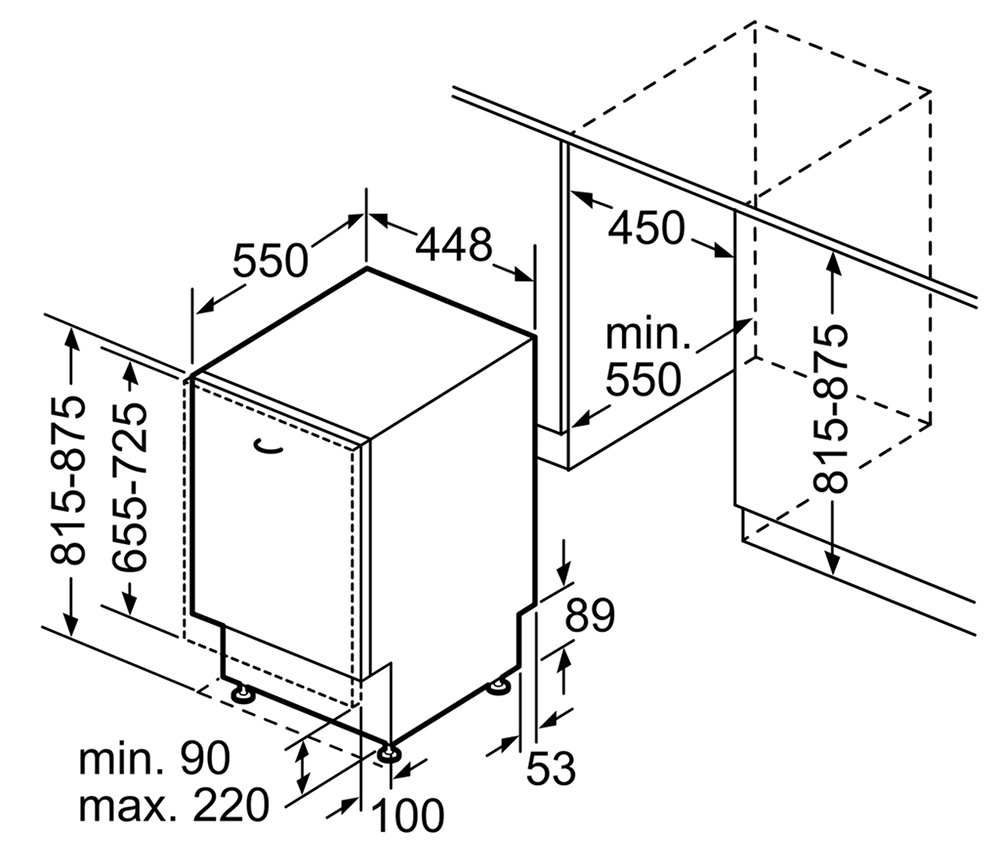 550
448
450
min.
550
815-875
815-875
655-725
89
53
min. 90
max. 220
100